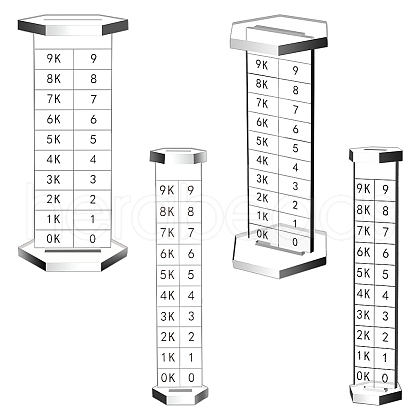 | 9K | 9 |
|---|---|
| 8K | 8 |
| 7K | 7 |
| 6K | 6 |
| 5K | 5 |
| 4K | 4 |
| 3K | 3 |
| 2K | 2 |
| 1K | 1 |
| 0K | 0 |

| 9K | 9 |
|---|---|
| 8K | 8 |
| 7K | 7 |
| 6K | 6 |
| 5K | 5 |
| 4K | 4 |
| 3K | 3 |
| 2K | 2 |
| 1K | 1 |
| 0K | 0 |

| 9K | 9 |
|---|---|
| 8K | 8 |
| 7K | 7 |
| 6K | 6 |
| 5K | 5 |
| 4K | 4 |
| 3K | 3 |
| 2K | 2 |
| 1K | 1 |
| 0K | 0 |

| 9K | 9 |
|---|---|
| 8K | 8 |
| 7K | 7 |
| 6K | 6 |
| 5K | 5 |
| 4K | 4 |
| 3K | 3 |
| 2K | 2 |
| 1K | 1 |
| 0K | 0 |

herabeads